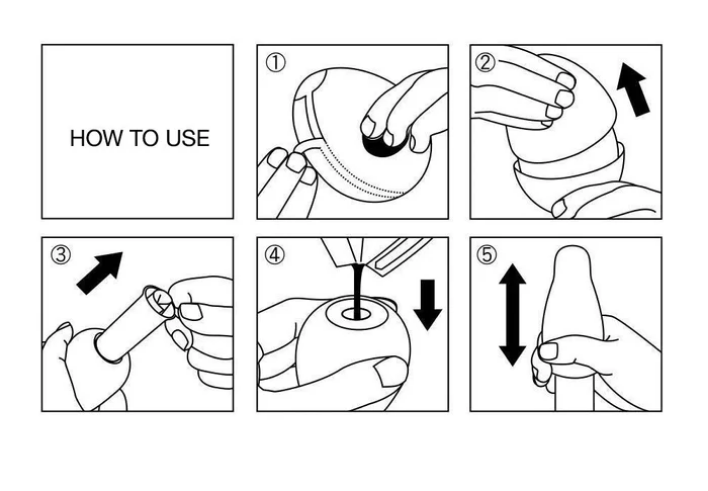 HOW TO USE

①

②

③

④

⑤